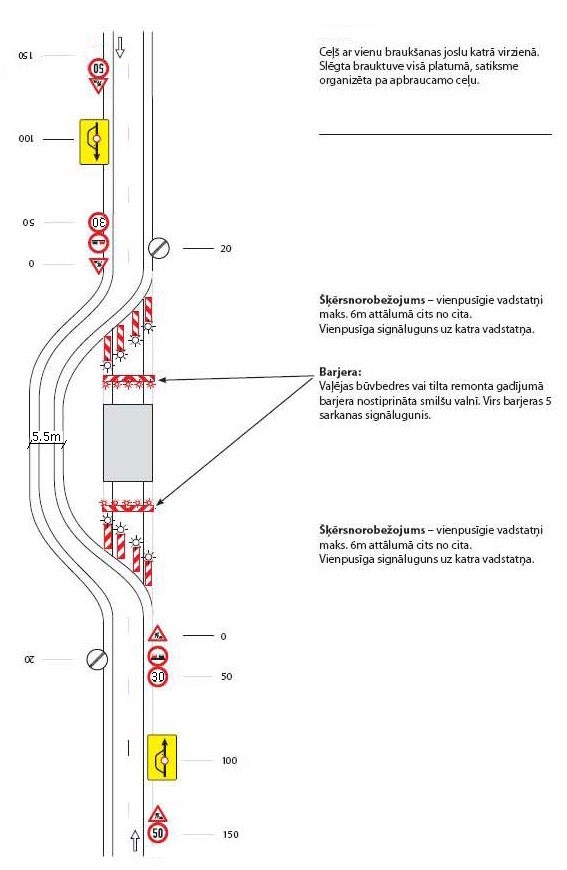 150

50

100

50

30

0

20

5.5m

20

0

30

50

100

50

150

Ceļš ar vienu braukšanas joslu katrā virzienā. Slēgta brauktuve visā platumā, satiksme organizēta pa apbraucamo ceļu.

**Šķērsnorobežojums** – vienpusīgie vadstatņi maks. 6m attālumā cits no cita. Vienpusīga signāluguns uz katra vadstatņa.

**Barjera:**
Vaļējas būvbedres vai tilta remonta gadījumā barjera nostiprināta smilšu valnī. Virs barjeras 5 sarkanas signālugunis.

**Šķērsnorobežojums** – vienpusīgie vadstatņi maks. 6m attālumā cits no cita. Vienpusīga signāluguns uz katra vadstatņa.